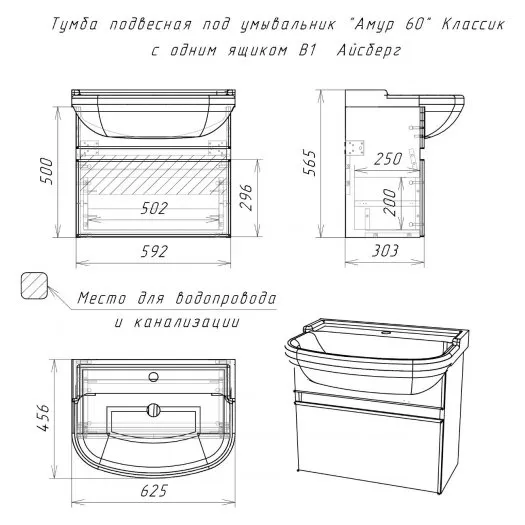 Тумба подвесная под умывальник "Амур 60" Классик с одним ящиком В1 Айсберг

500

502

296

592

565

250

200

303

Место для водопровода и канализации

456

625