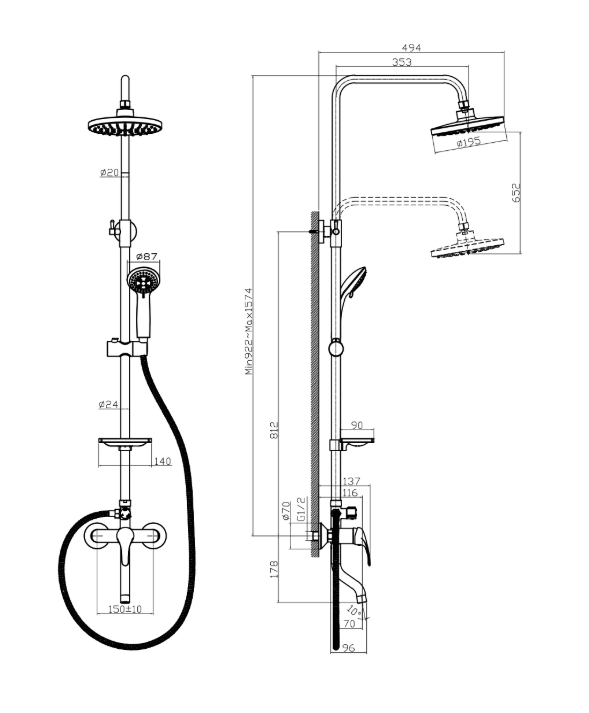 ø20
ø87
ø24
140
150±10
494
353
ø195
652
Min922~Max1574
812
90
137
116
ø70
G1/2
178
10°
70
96