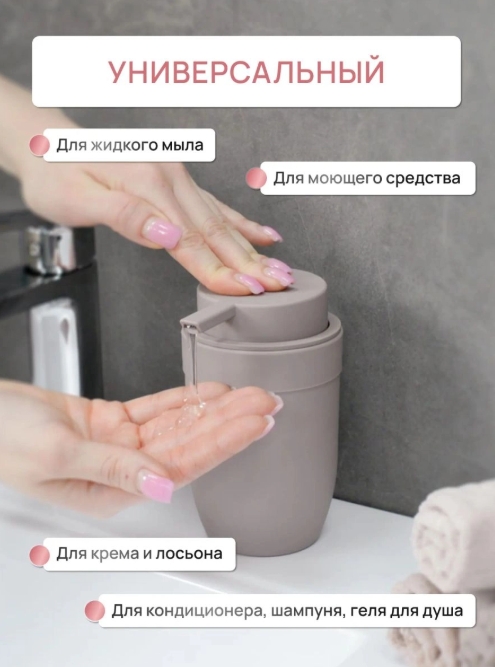 УНИВЕРСАЛЬНЫЙ

Для жидкого мыла

Для моющего средства

Для крема и лосьона

Для кондиционера, шампуня, геля для душа