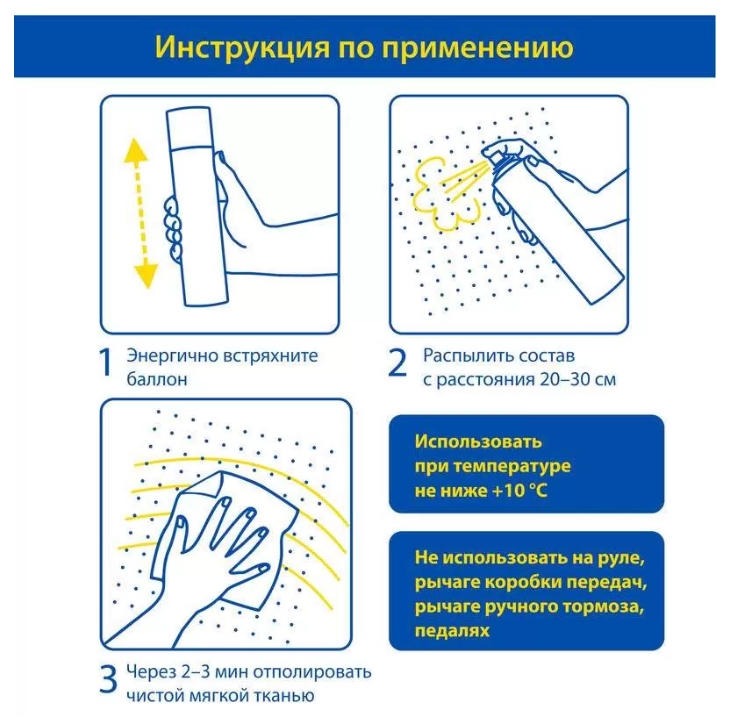 Инструкция по применению

1 Энергично встряхните баллон

2 Распылить состав с расстояния 20–30 см

3 Через 2–3 мин отполировать чистой мягкой тканью

Использовать при температуре не ниже +10 °C

Не использовать на руле, рычаге коробки передач, рычаге ручного тормоза, педалях