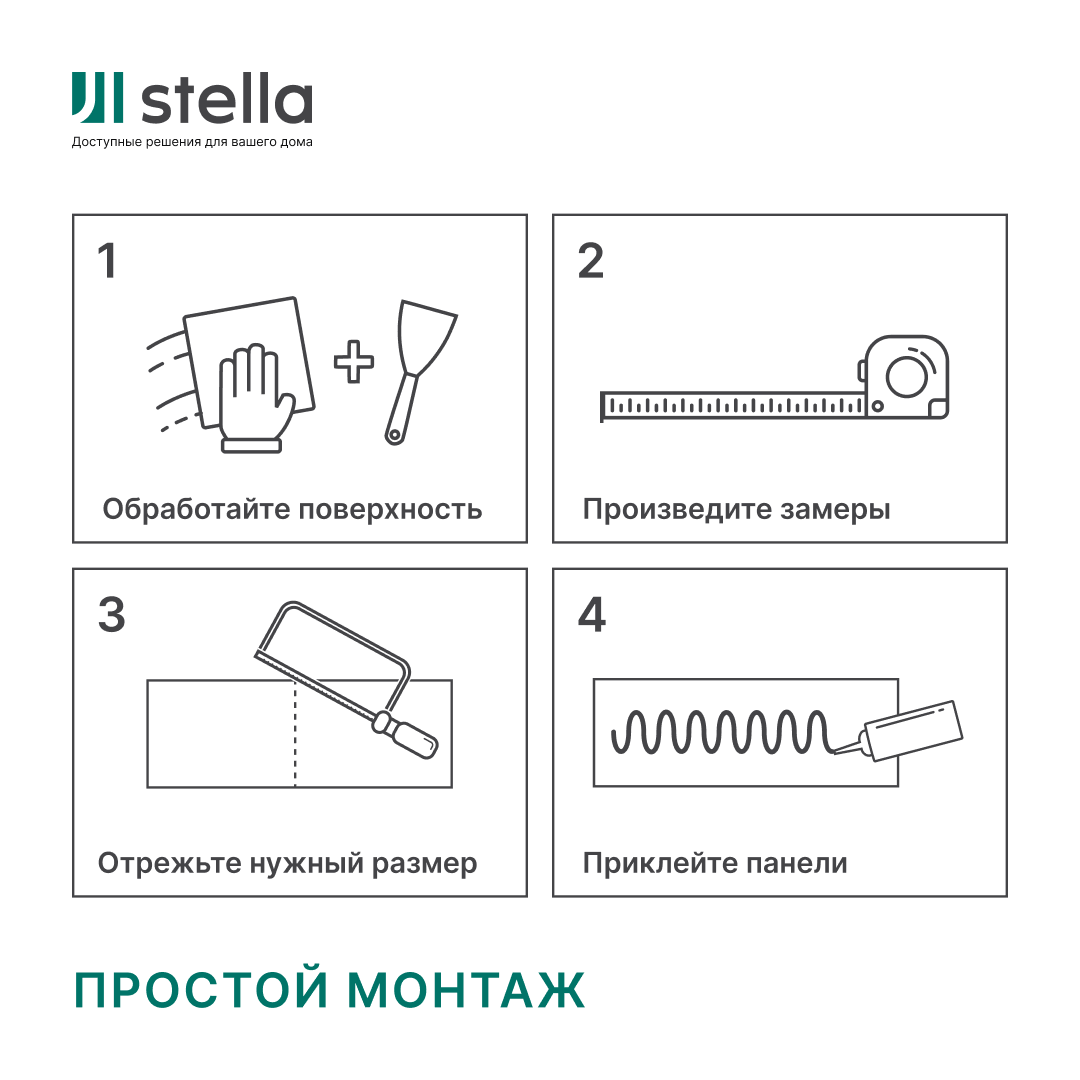 stella
Доступные решения для вашего дома

1
Обработайте поверхность

2
Произведите замеры

3
Отрежьте нужный размер

4
Приклейте панели

ПРОСТОЙ МОНТАЖ