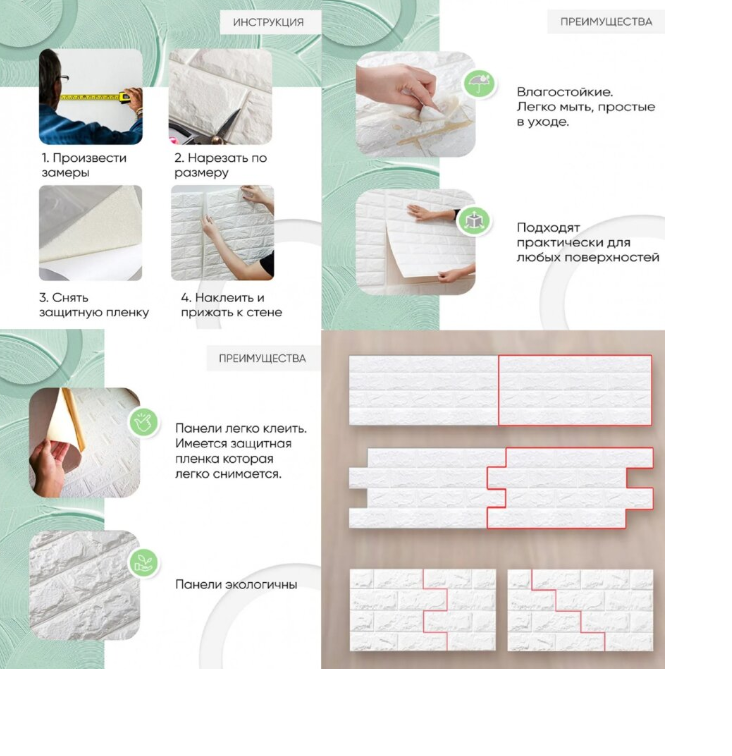 ИНСТРУКЦИЯ

1. Произвести замеры

2. Нарезать по размеру

3. Снять защитную пленку

4. Наклеить и прижать к стене

ПРЕИМУЩЕСТВА

Влагостойкие. Легко мыть, простые в уходе.

Подходят практически для любых поверхностей

ПРЕИМУЩЕСТВА

Панели легко клеить. Имеется защитная пленка которая легко снимается.

Панели экологичны