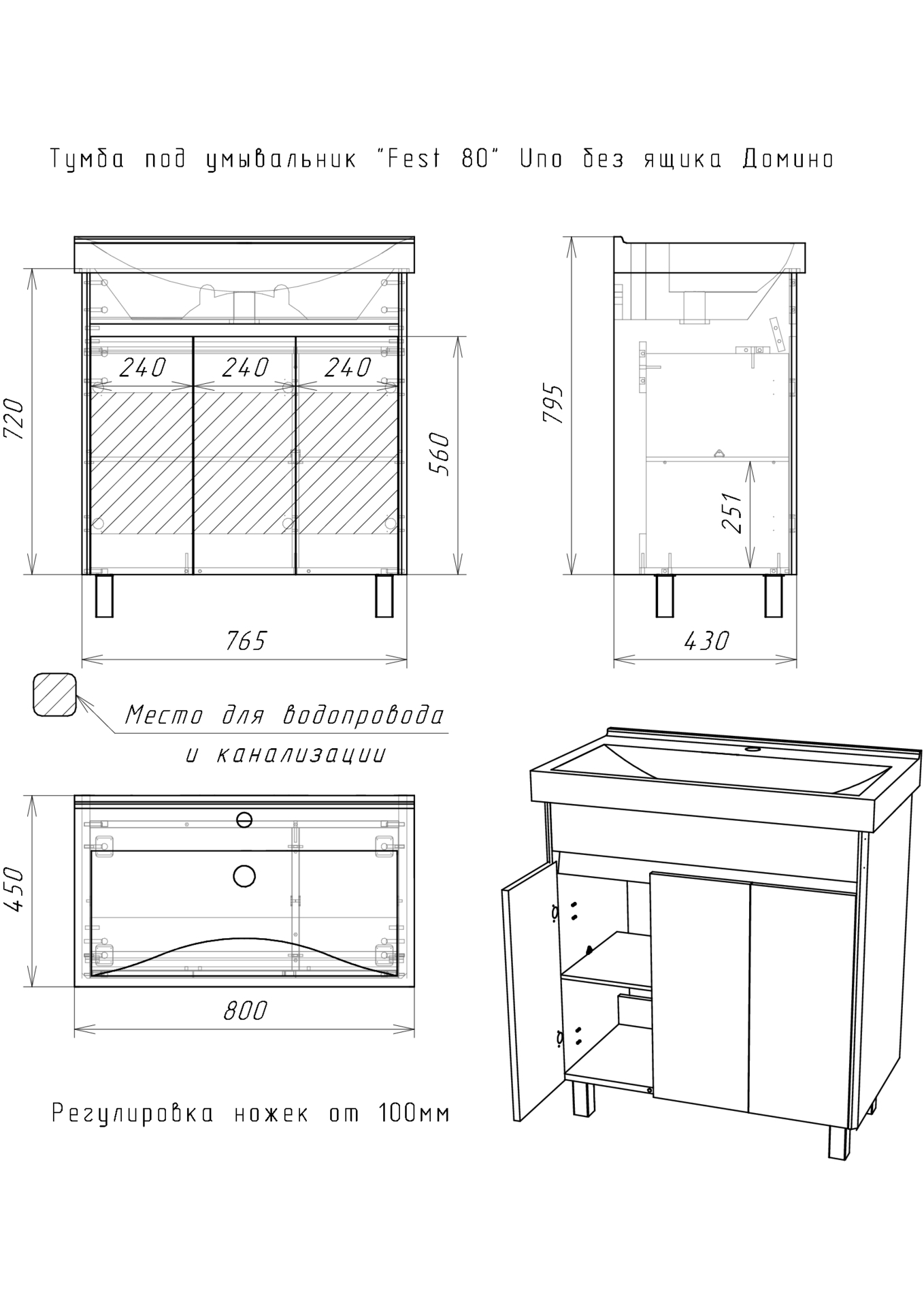 Тумба под умывальник "Fest 80" Uno без ящика Домино

720

240 240 240

560

765

795

251

430

Место для водопровода и канализации

450

800

Регулировка ножек от 100мм