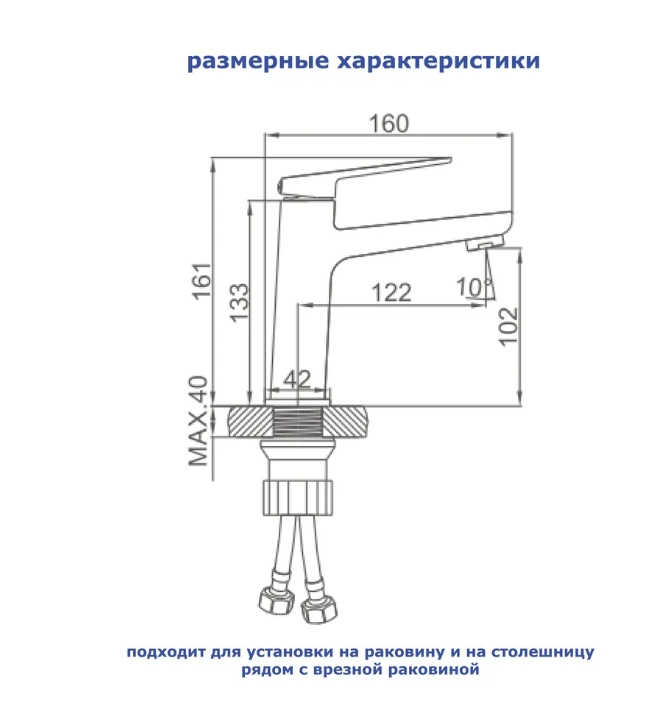 размерные характеристики

160

161

133

122

10°

102

42

MAX.40

подходит для установки на раковину и на столешницу рядом с врезной раковиной